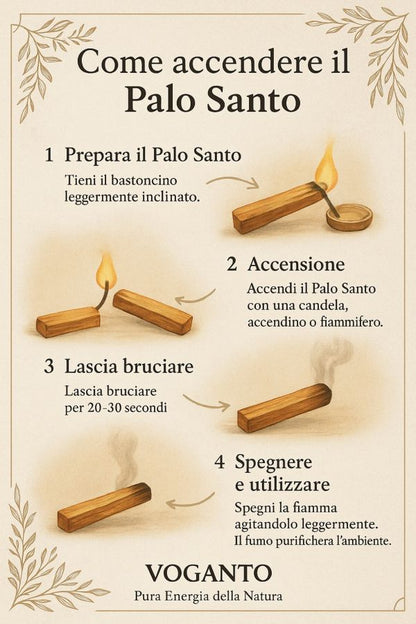 Come accendere il
Palo Santo

1 Prepara il Palo Santo
Tieni il bastoncino leggermente inclinato.

2 Accensione
Accendi il Palo Santo con una candela, accendino o fiammifero.

3 Lascia bruciare
Lascia bruciare per 20-30 secondi

4 Spegnere e utilizzare
Spegni la fiamma agitandolo leggermente.
Il fumo purifichera l'ambiente.

VOGANTO
Pura Energia della Natura